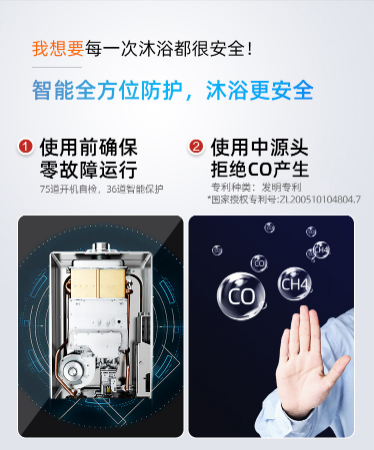 我想要每一次沐浴都很安全!

智能全方位防护，沐浴更安全

1 使用前确保零故障运行
75道开机自检，36道智能保护

2 使用中源头拒绝CO产生
专利种类：发明专利
*国家授权专利号:ZL200510104804.7

CO
CH4
CO
CH4