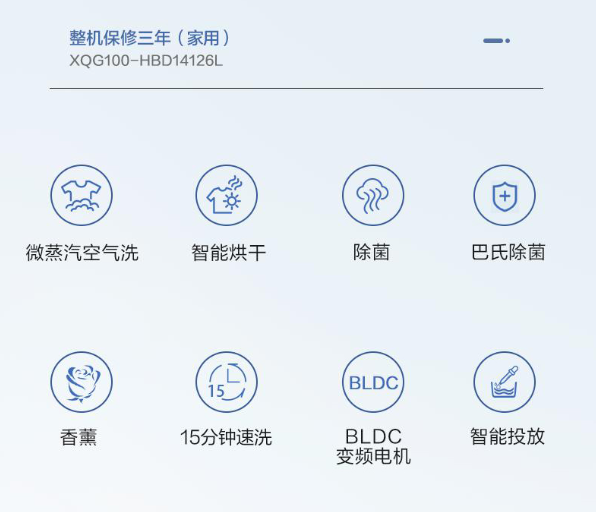 整机保修三年（家用）
XQG100-HBD14126L

微蒸汽空气洗

智能烘干

除菌

巴氏除菌

香薰

15

15分钟速洗

BLDC

BLDC
变频电机

智能投放