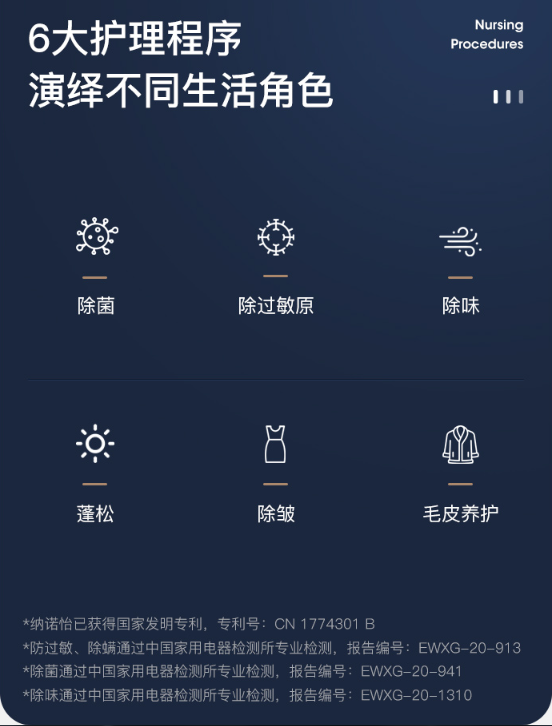 6大护理程序
演绎不同生活角色

Nursing
Procedures

除菌

除过敏原

除味

蓬松

除皱

毛皮养护

*纳诺怡已获得国家发明专利，专利号：CN 1774301 B
*防过敏、除螨通过中国家用电器检测所专业检测，报告编号：EWXG-20-913
*除菌通过中国家用电器检测所专业检测，报告编号：EWXG-20-941
*除味通过中国家用电器检测所专业检测，报告编号：EWXG-20-1310