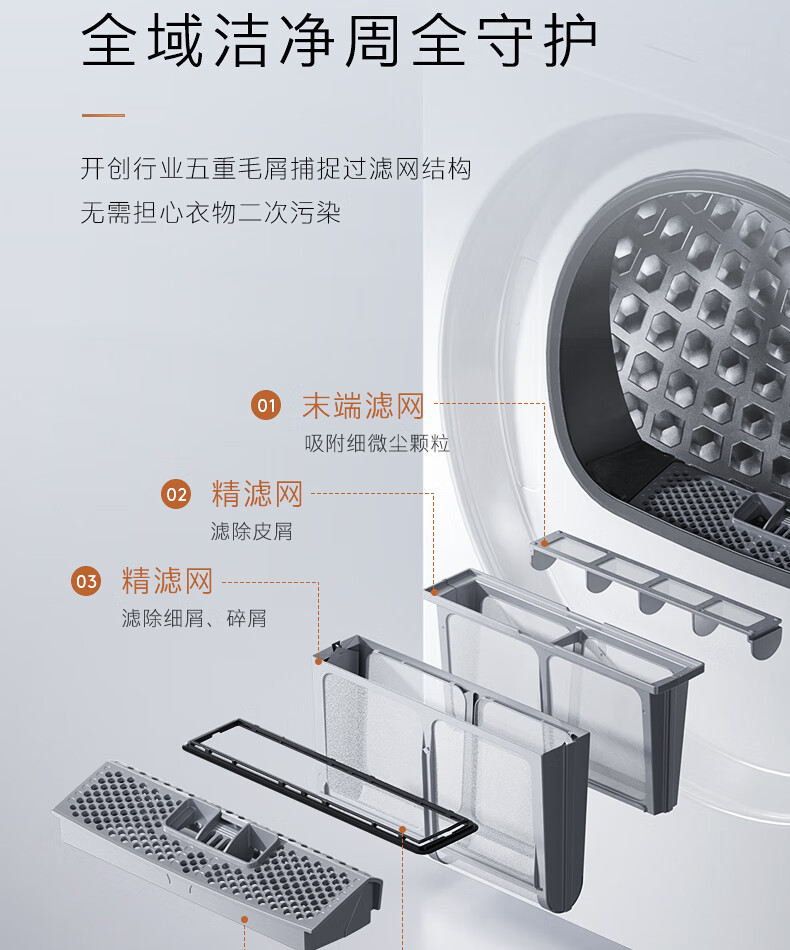 全域洁净周全守护

开创行业五重毛屑捕捉过滤网结构
无需担心衣物二次污染

01 末端滤网
吸附细微尘颗粒

02 精滤网
滤除皮屑

03 精滤网
滤除细屑、碎屑