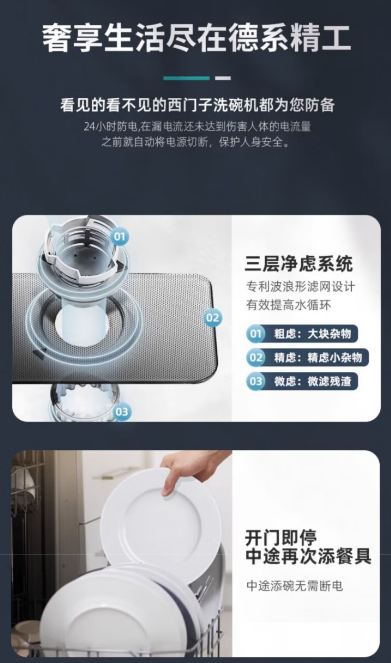 奢享生活尽在德系精工

看见的看不见的西门子洗碗机都为您防备

24小时防电,在漏电流还未达到伤害人体的电流量之前就自动将电源切断，保护人身安全。

01

02

03

三层净虑系统

专利波浪形滤网设计
有效提高水循环

01 粗虑：大块杂物

02 精虑：精虑小杂物

03 微虑：微滤残渣

开门即停
中途再次添餐具

中途添碗无需断电