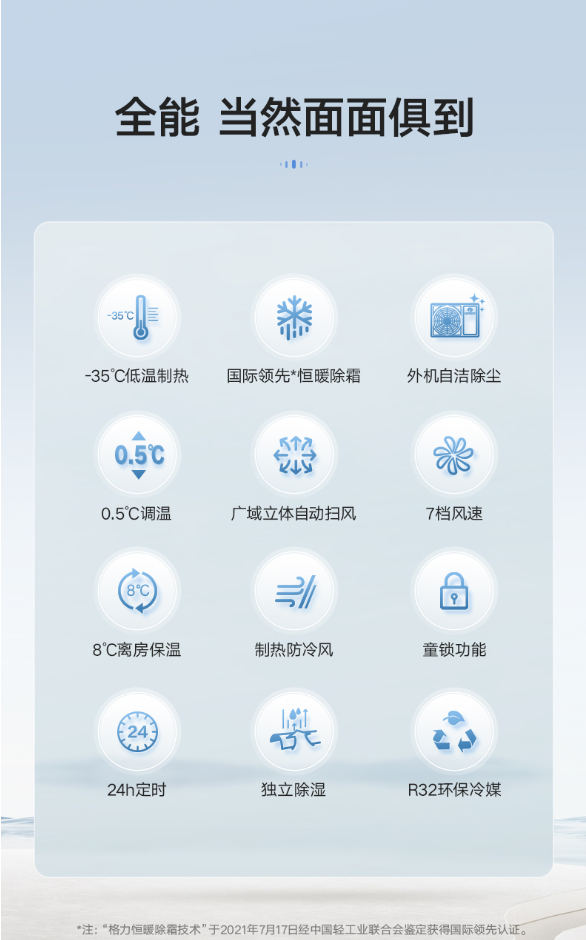 全能 当然面面俱到

-35℃

-35℃低温制热

国际领先*恒暖除霜

外机自洁除尘

0.5℃

0.5℃调温

广域立体自动扫风

7档风速

8℃

8℃离房保温

制热防冷风

童锁功能

24

24h定时

独立除湿

R32环保冷媒

*注：“格力恒暖除霜技术”于2021年7月17日经中国轻工业联合会鉴定获得国际领先认证。