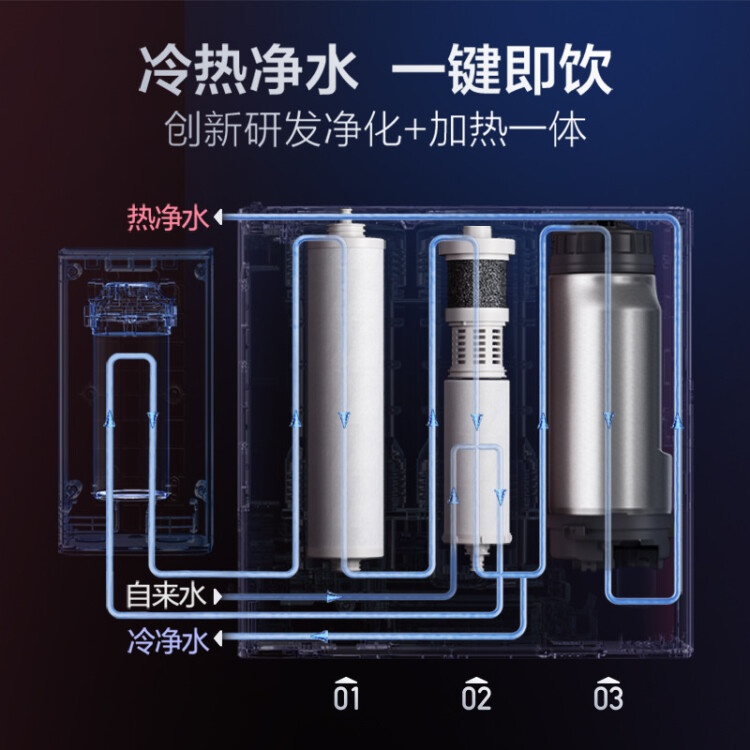 冷热净水 一键即饮
创新研发净化+加热一体

热净水

自来水

冷净水

01

02

03