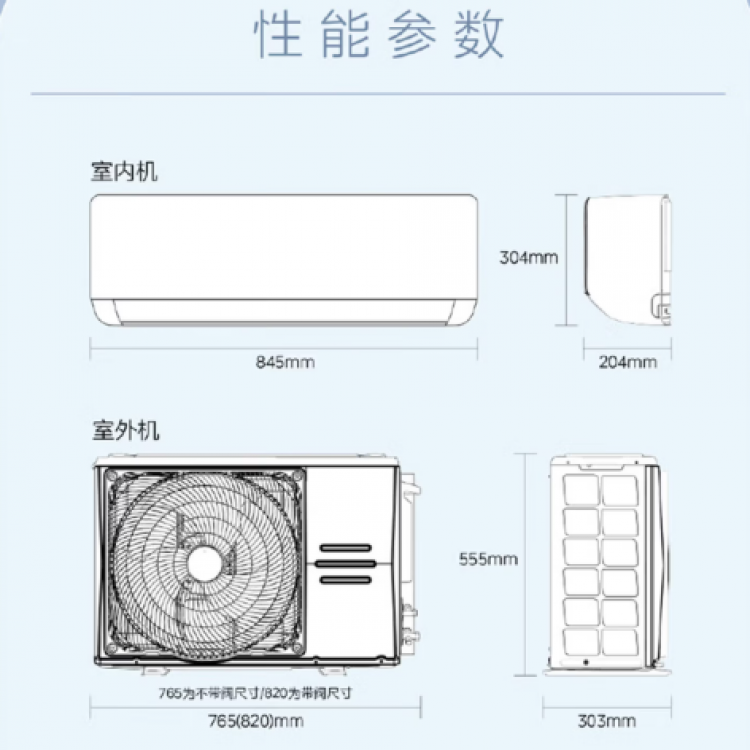 性能参数

室内机

304mm

845mm

204mm

室外机

555mm

765为不带阀尺寸/820为带阀尺寸

765(820)mm

303mm